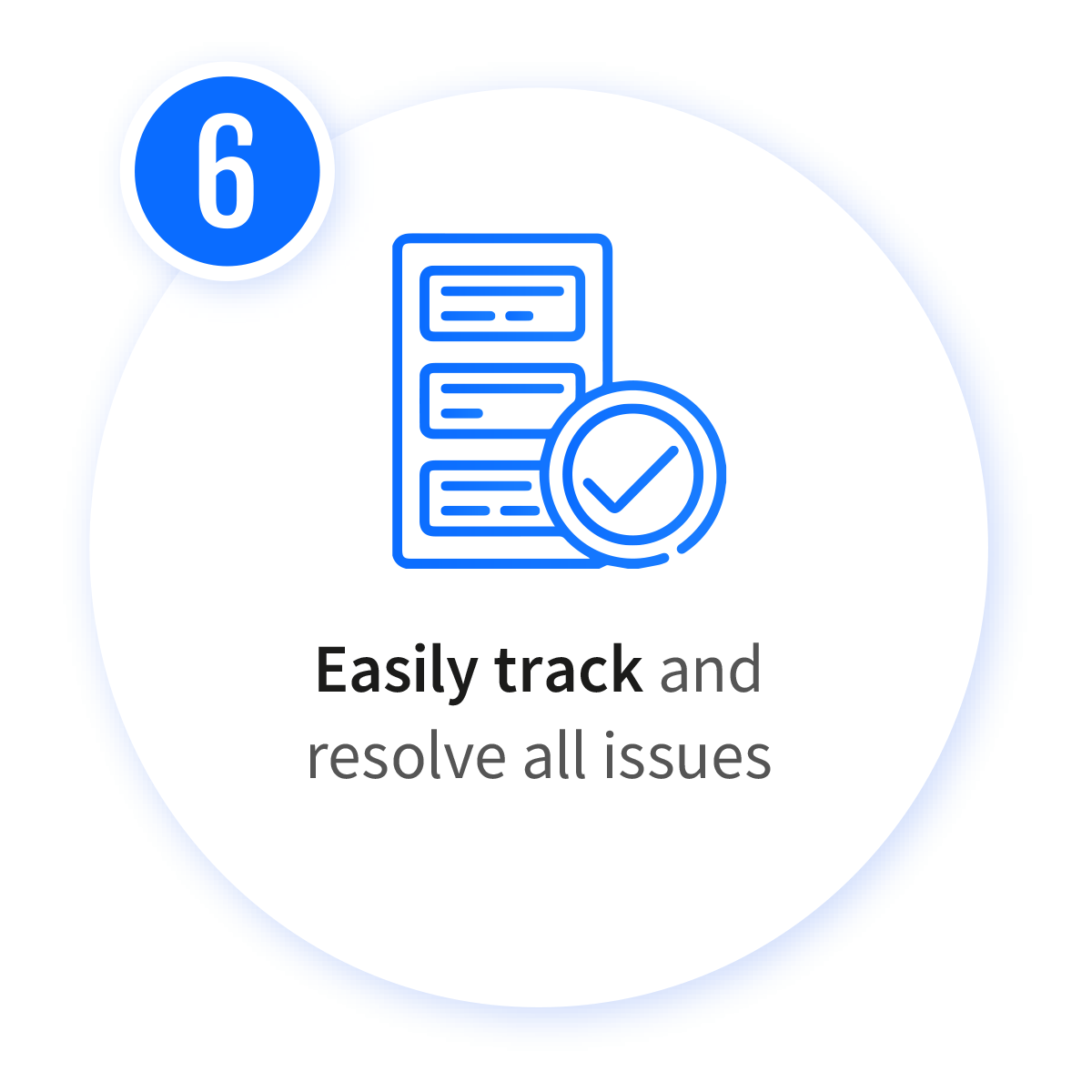 6

Easily track and resolve all issues