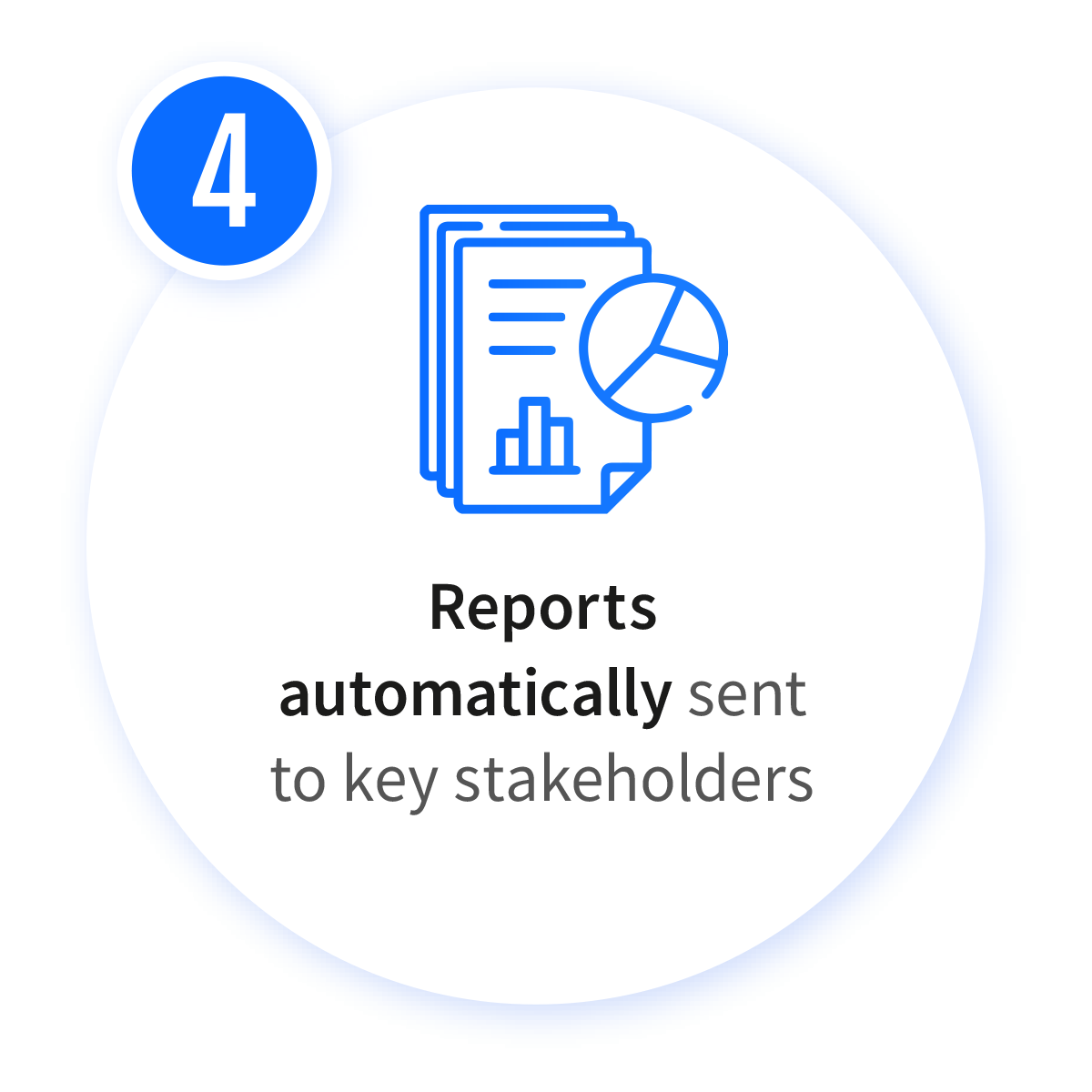 4

Reports automatically sent to key stakeholders