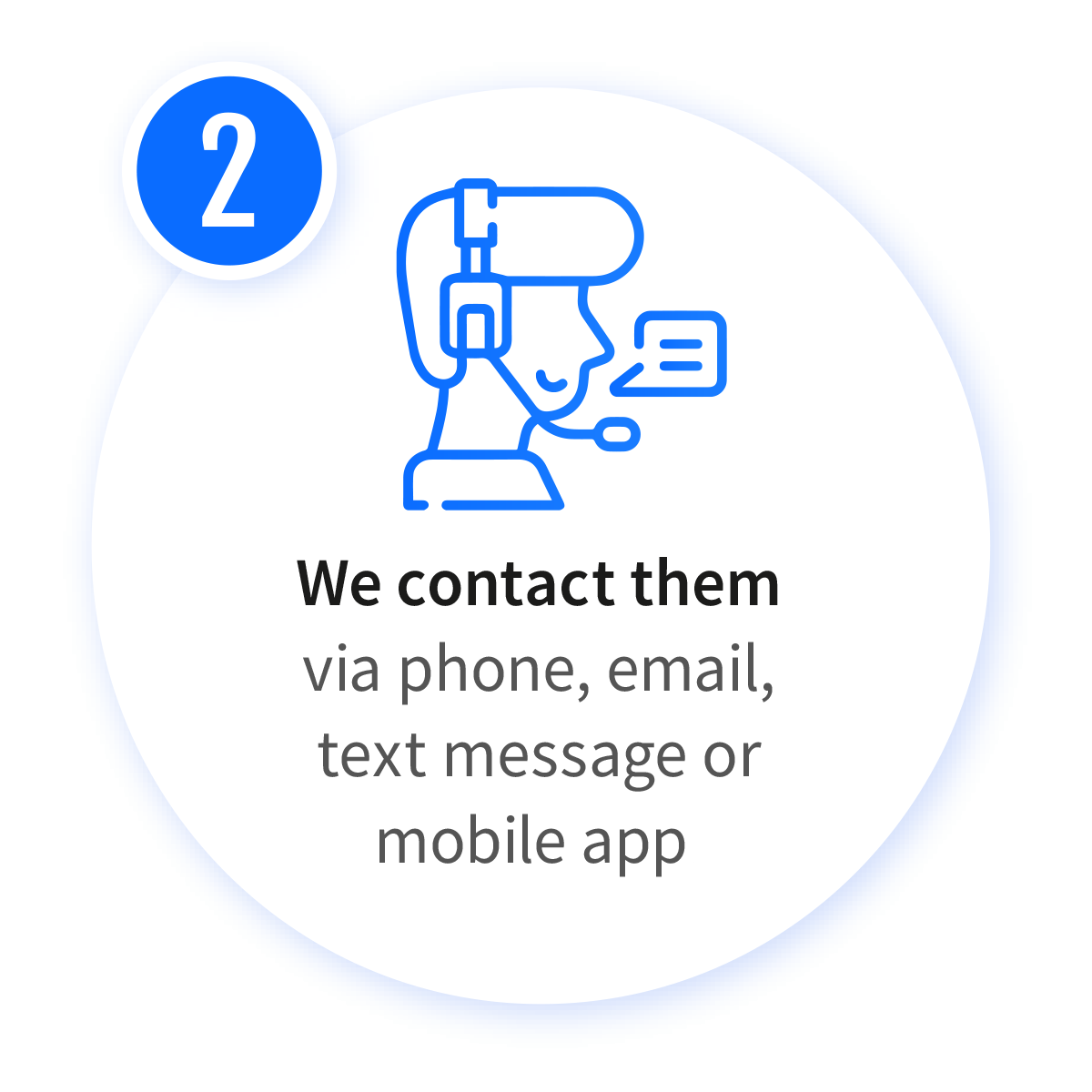 2

We contact them
via phone, email, text message or mobile app