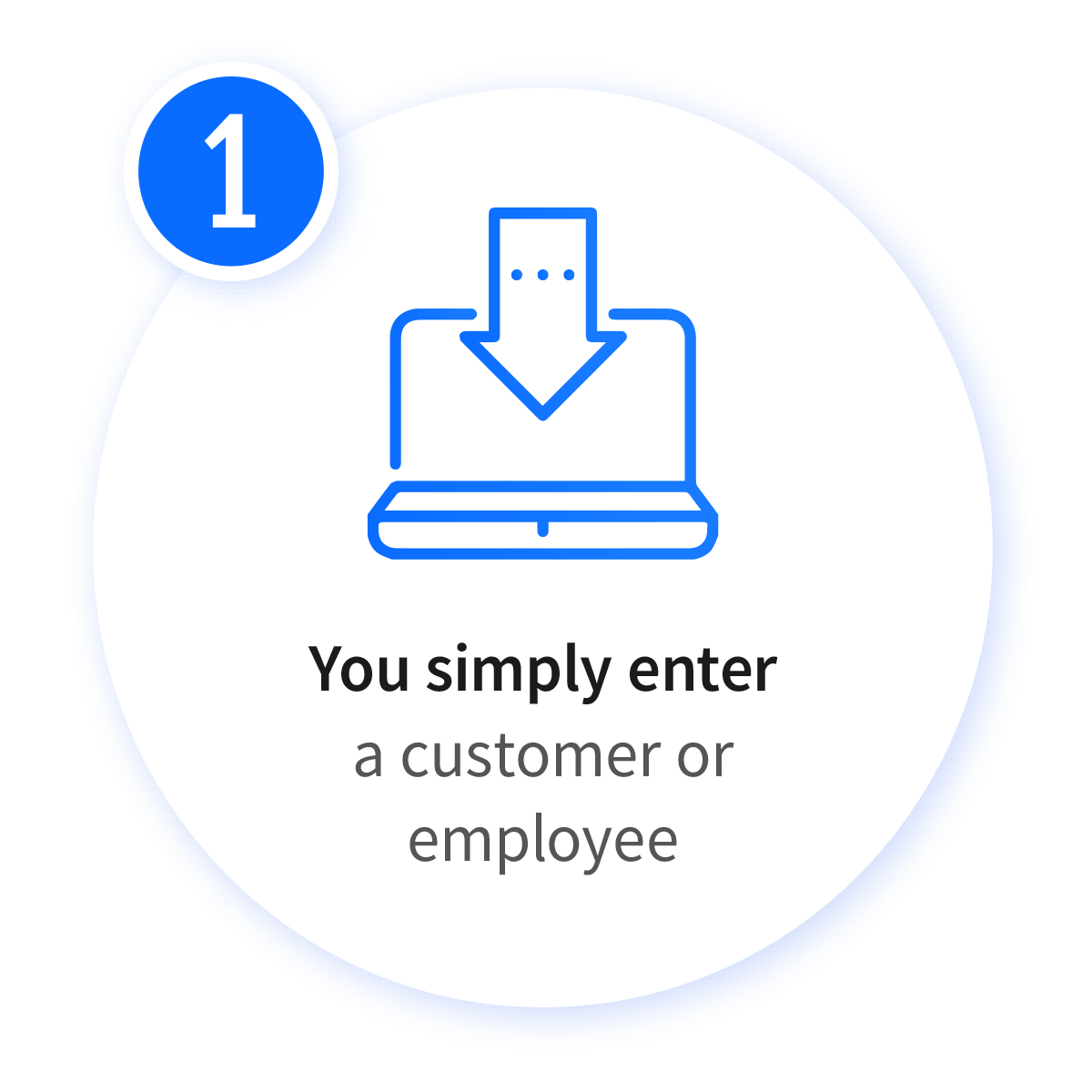 1

You simply enter
a customer or employee